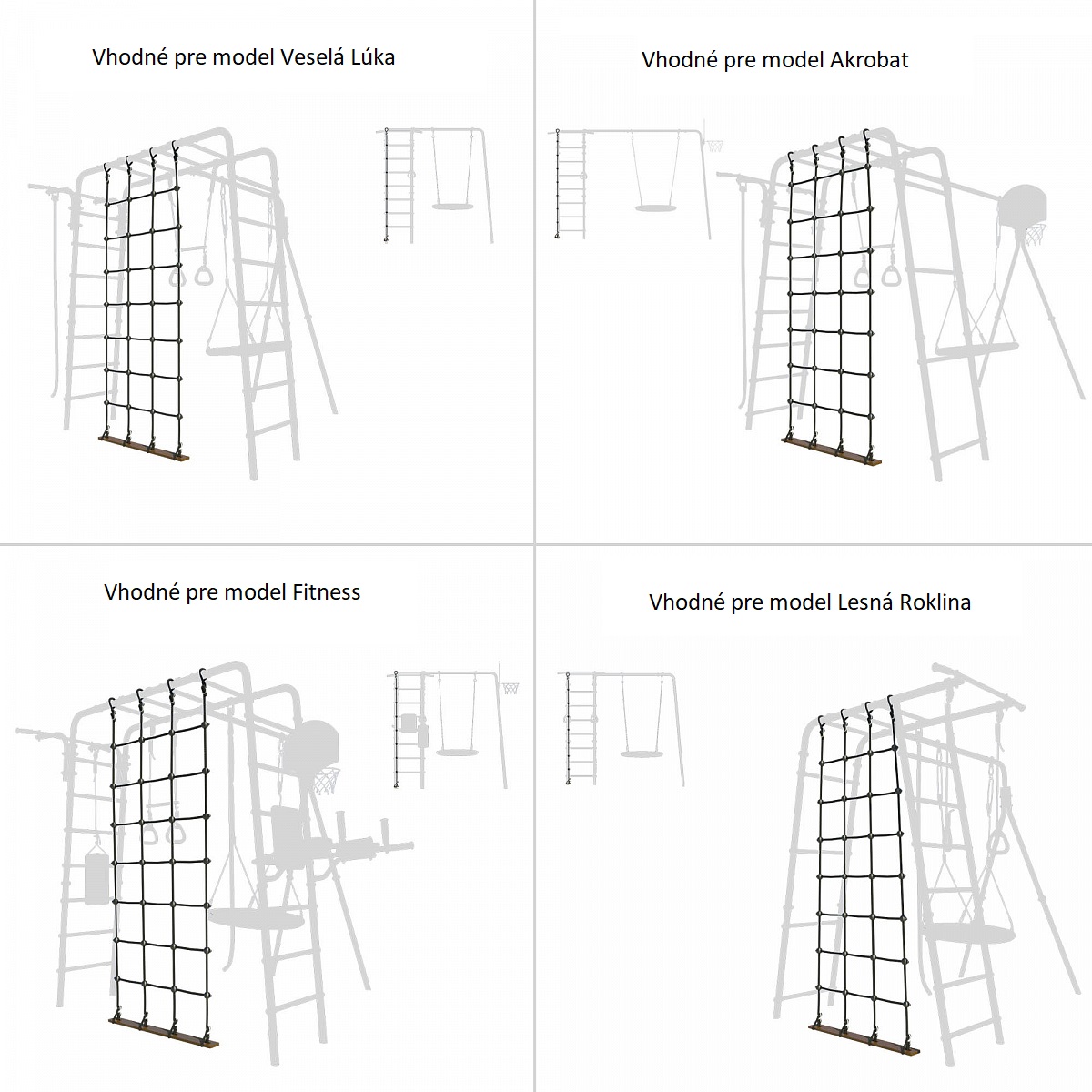 Vhodné pre model Veselá Lúka

Vhodné pre model Akrobat

Vhodné pre model Fitness

Vhodné pre model Lesná Roklina